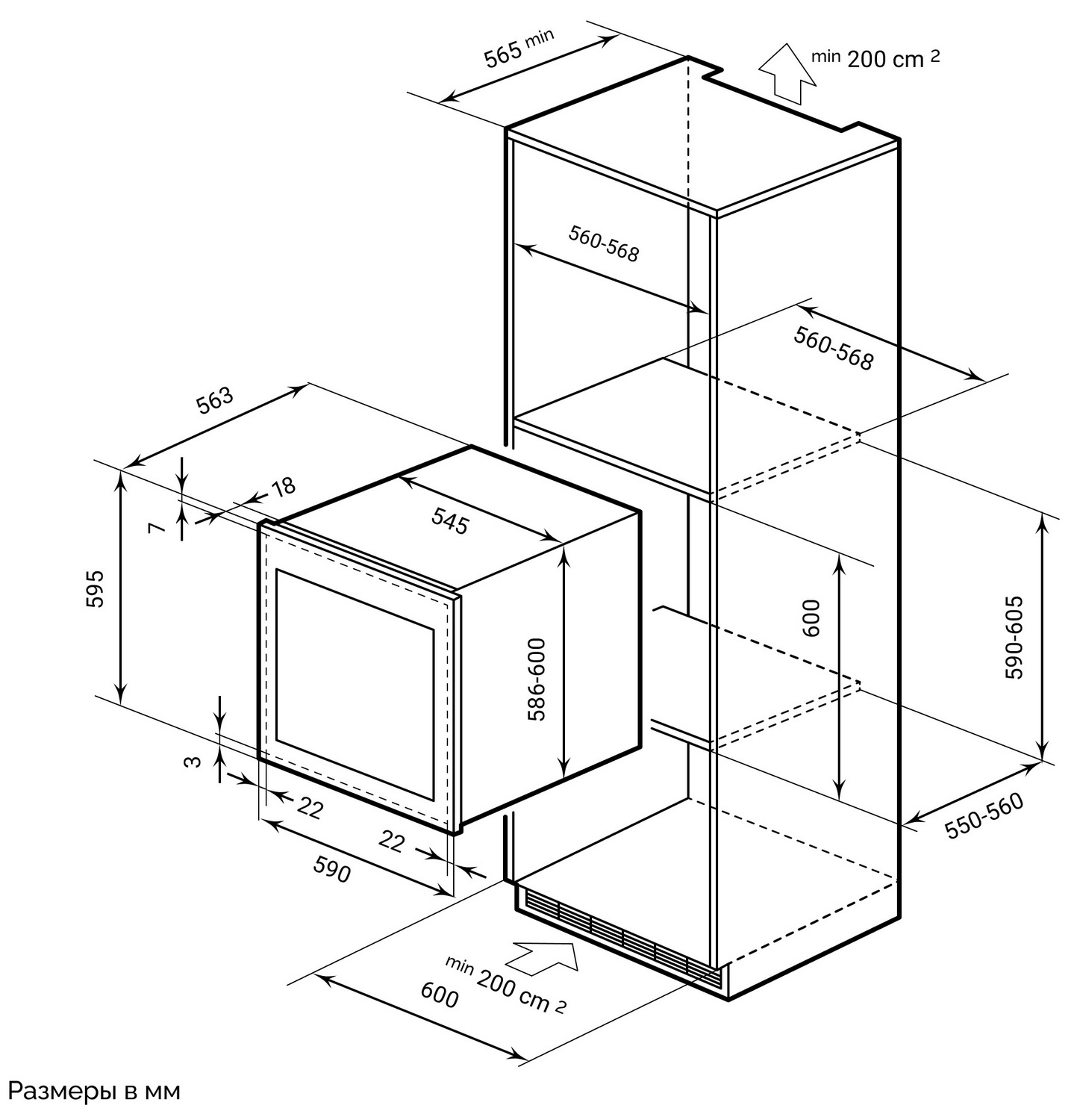 565 min

min 200 cm 2

560-568

560-568

563

18

7

545

595

586-600

600

590-605

3

22

22

590

550-560

min 200 cm 2

600

Размеры в мм