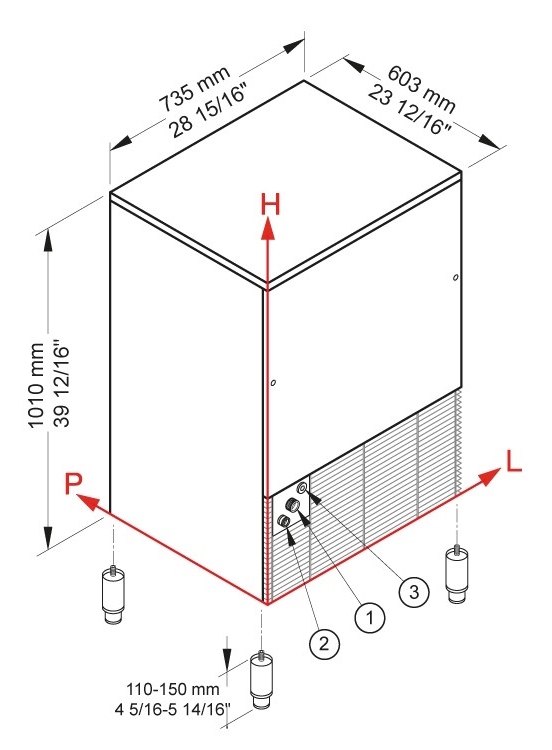 735 mm
28 15/16"

603 mm
23 12/16"

H

1010 mm
39 12/16"

P

L

3

1

2

110-150 mm
4 5/16-5 14/16"