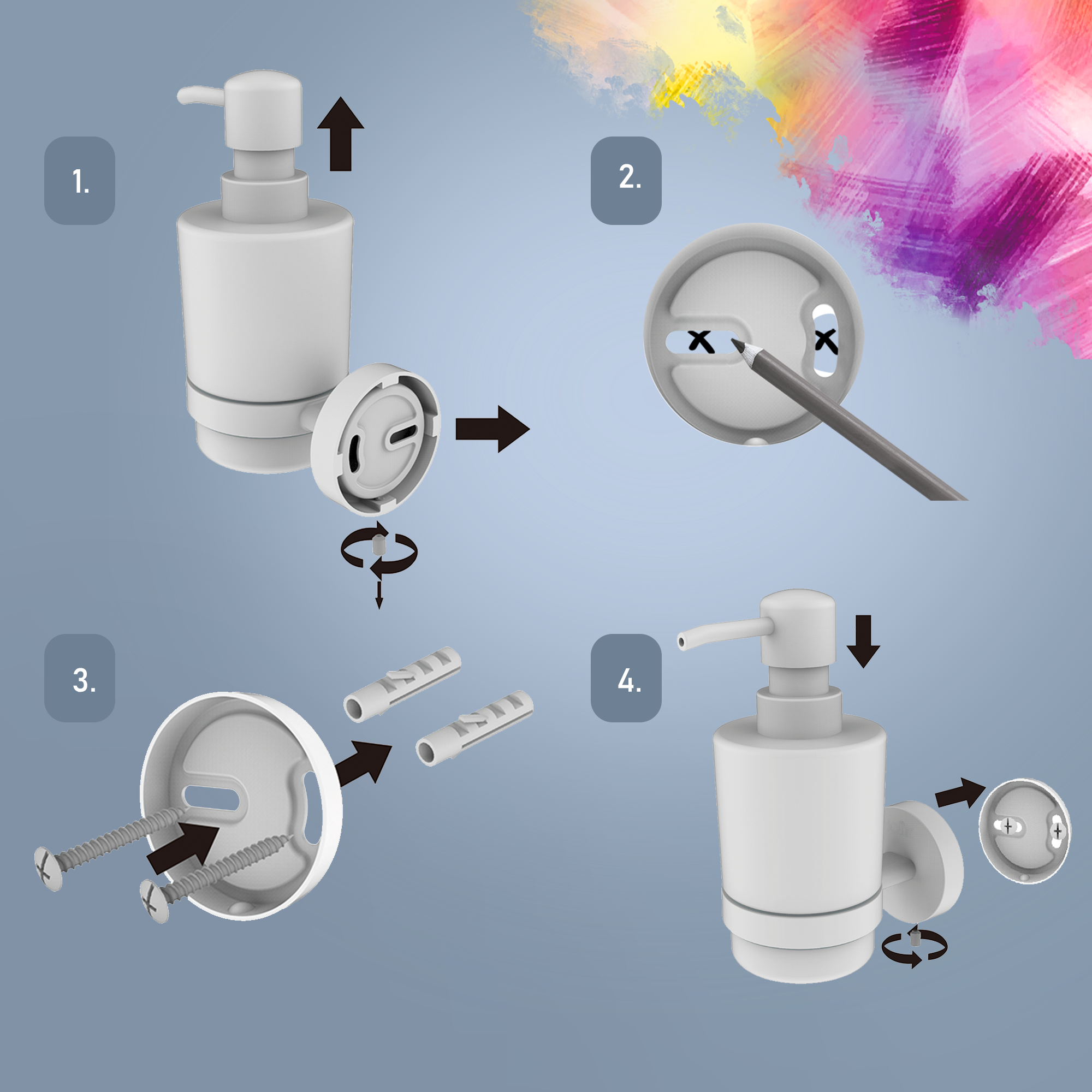 1.

2.

3.

4.