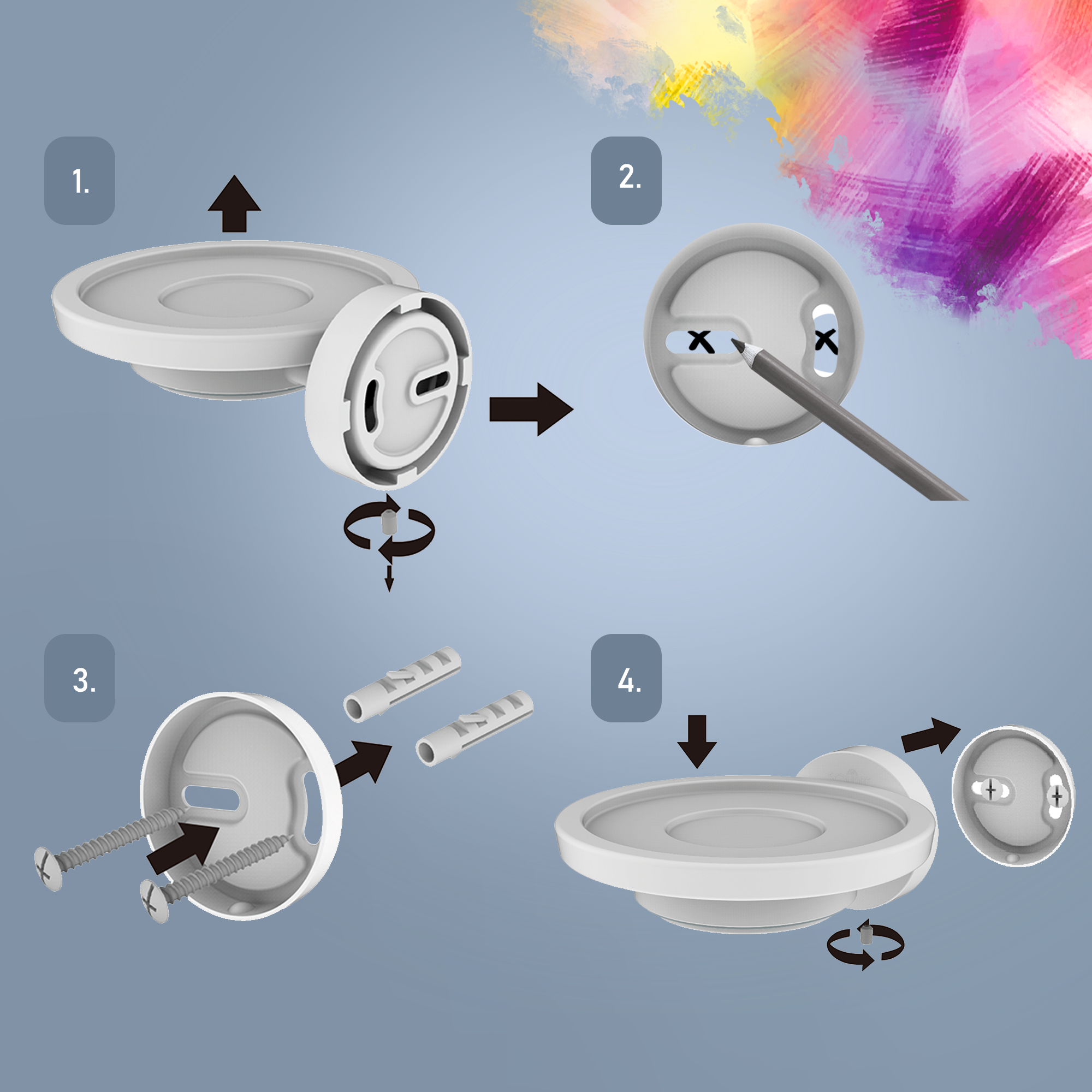 1.

2.

3.

4.