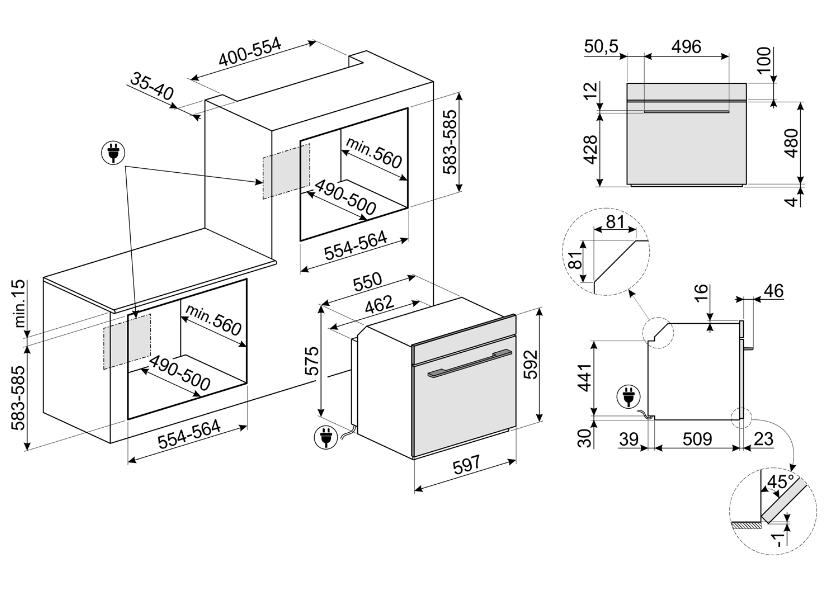 400-554
35-40
583-585
min.560
490-500
554-564
min.15
583-585
min.560
490-500
554-564
550
462
575
592
597
50,5
496
100
12
428
480
4
81
81
16
46
441
30
39
509
23
45°
-1