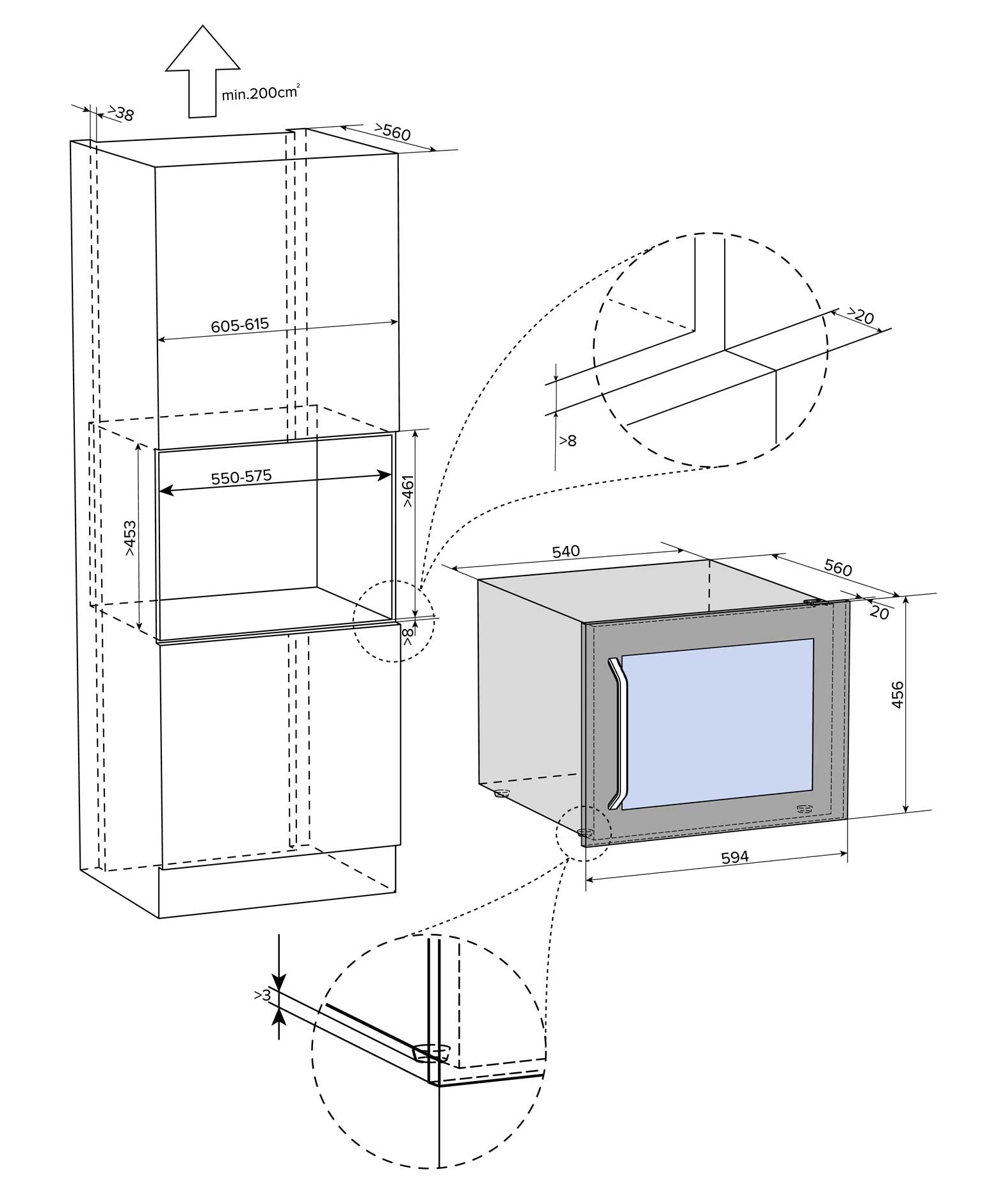 min.200cm²

>38

>560

605-615

550-575

>453

>461

>8

>20

>8

540

560

20

456

594

>3